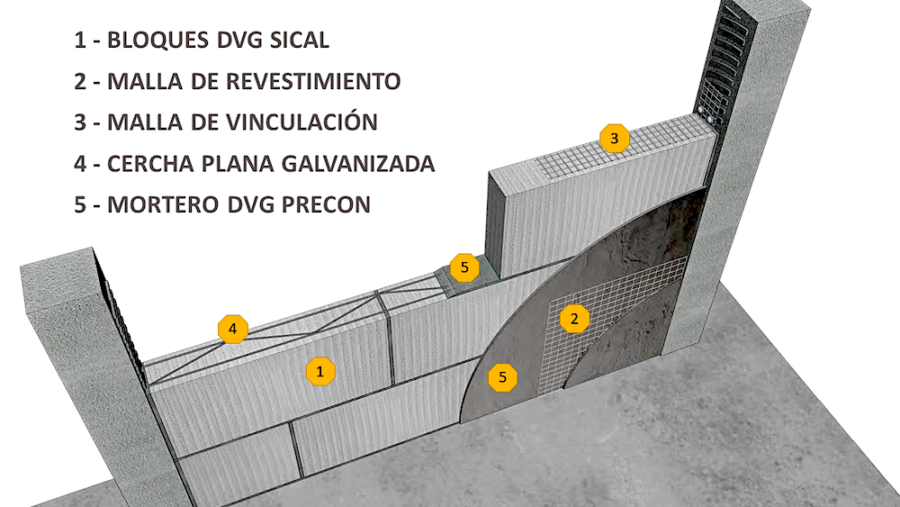 1 - BLOQUES DVG SICAL
2 - MALLA DE REVESTIMIENTO
3 - MALLA DE VINCULACIÓN
4 - CERCHA PLANA GALVANIZADA
5 - MORTERO DVG PRECON

3
5
4
2
1
5